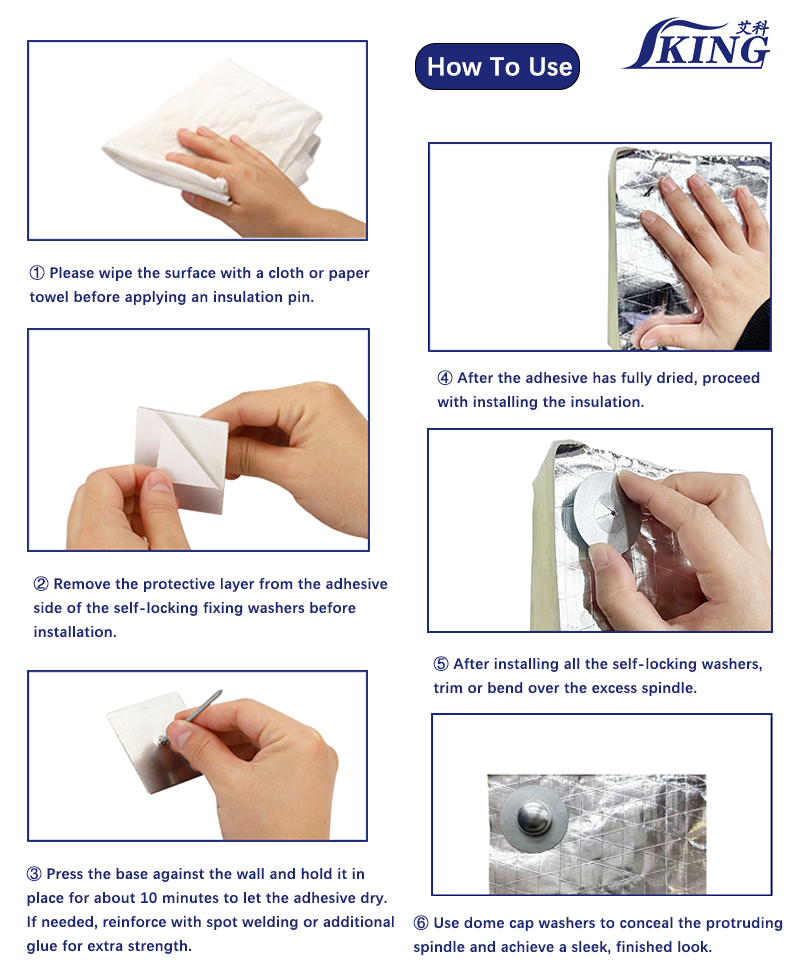 How To Use

艾科
KING

① Please wipe the surface with a cloth or paper towel before applying an insulation pin.

② Remove the protective layer from the adhesive side of the self-locking fixing washers before installation.

③ Press the base against the wall and hold it in place for about 10 minutes to let the adhesive dry. If needed, reinforce with spot welding or additional glue for extra strength.

④ After the adhesive has fully dried, proceed with installing the insulation.

⑤ After installing all the self-locking washers, trim or bend over the excess spindle.

⑥ Use dome cap washers to conceal the protruding spindle and achieve a sleek, finished look.